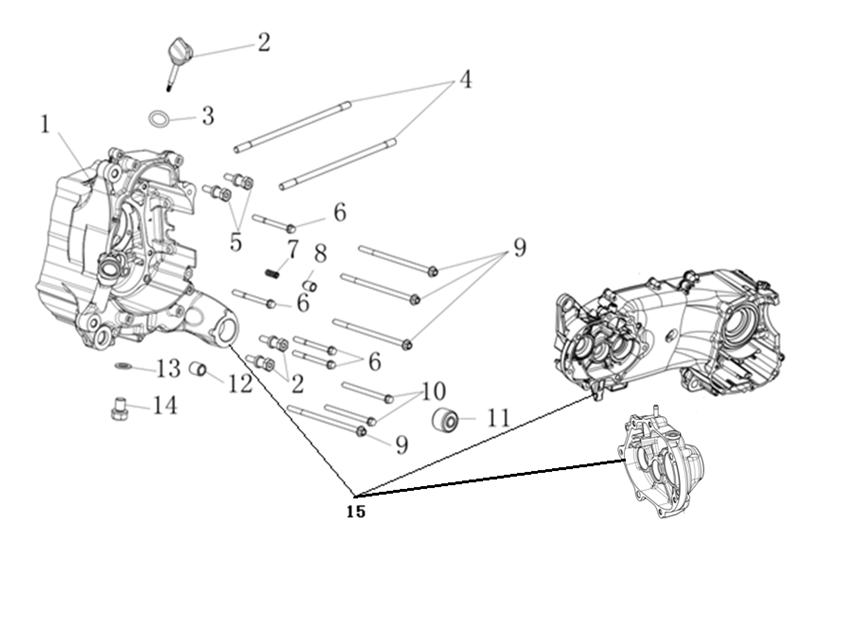 2
4
3
1
5
6
7
8
9
6
6
2
13
12
10
14
11
9
15