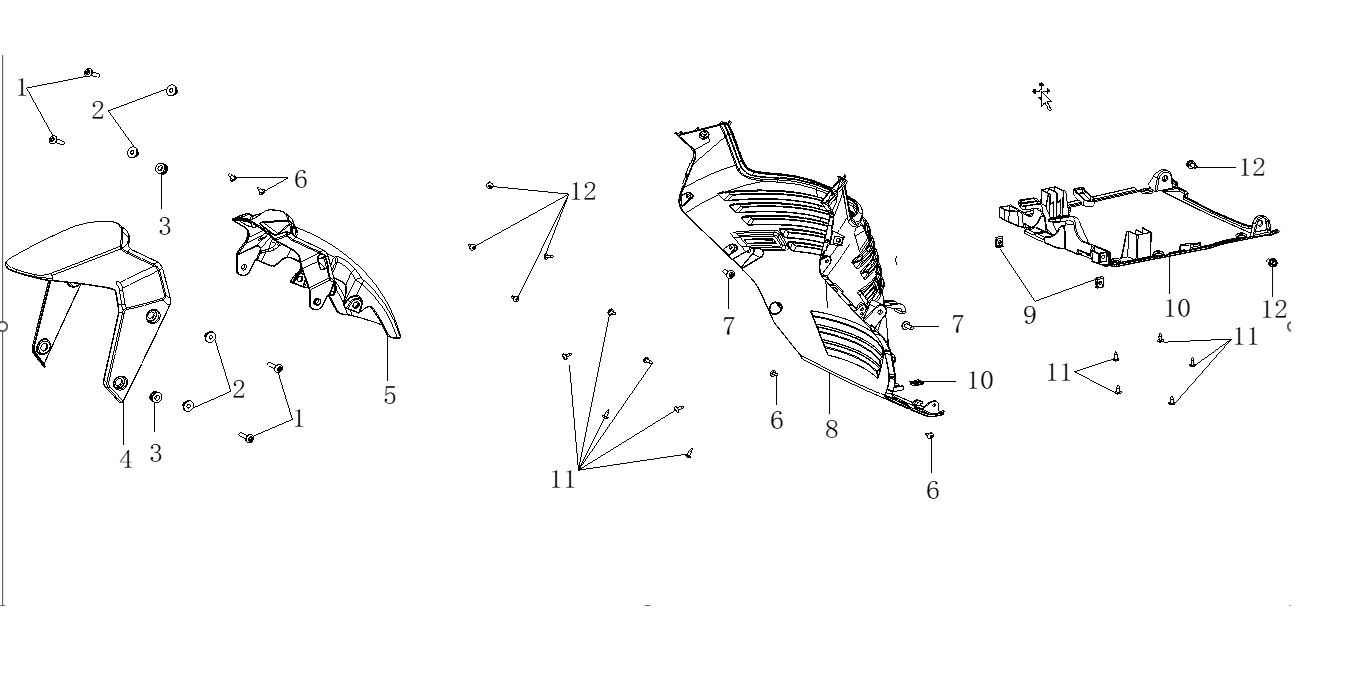 1
2
3
6
4
2
3
1
5
12
11
7
7
10
6
8
6
12
9
10
12
11
11